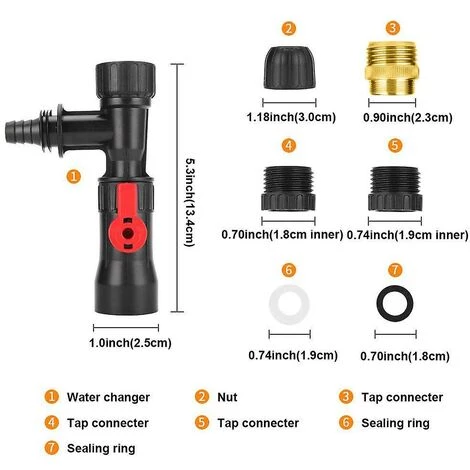 1

5.3inch(13.4cm)

1.0inch(2.5cm)

2

1.18inch(3.0cm)

3

0.90inch(2.3cm)

4

0.70inch(1.8cm inner)

5

0.74inch(1.9cm inner)

6

0.74inch(1.9cm)

7

0.70inch(1.8cm)

1 Water changer
2 Nut
3 Tap connecter
4 Tap connecter
5 Tap connecter
6 Sealing ring
7 Sealing ring