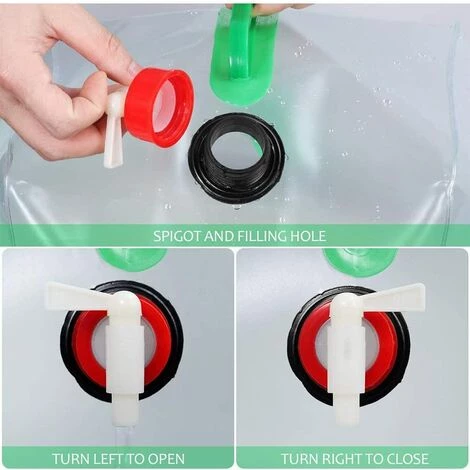 SPIGOT AND FILLING HOLE

TURN LEFT TO OPEN

TURN RIGHT TO CLOSE