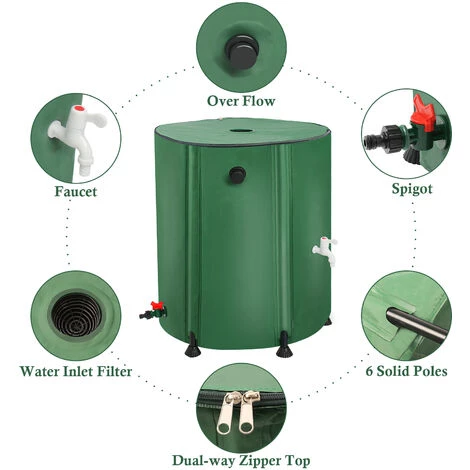 Over Flow

Faucet

Spigot

Water Inlet Filter

6 Solid Poles

Dual-way Zipper Top